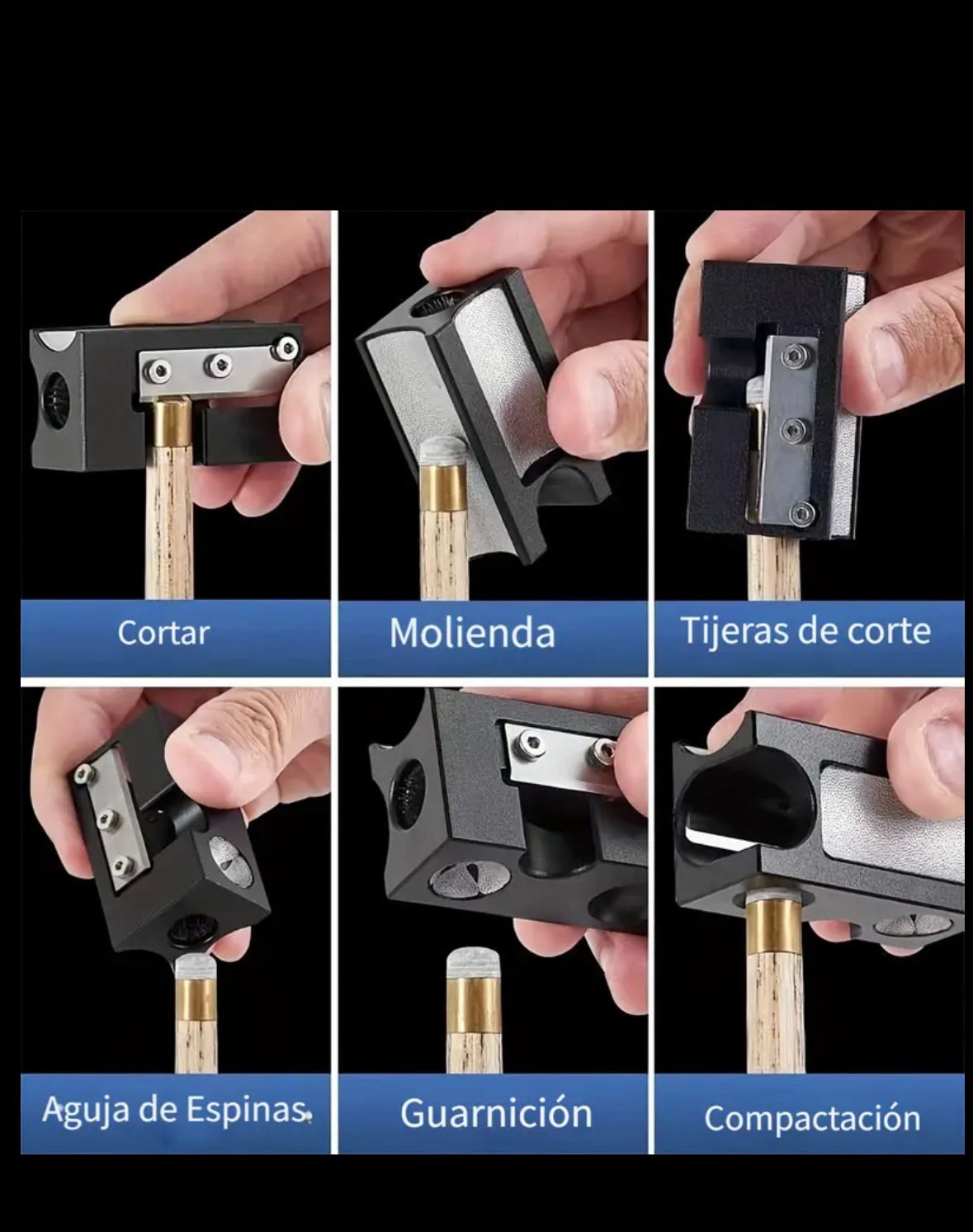 Cortar

Molienda

Tijeras de corte

Aguja de Espinas

Guarnición

Compactación